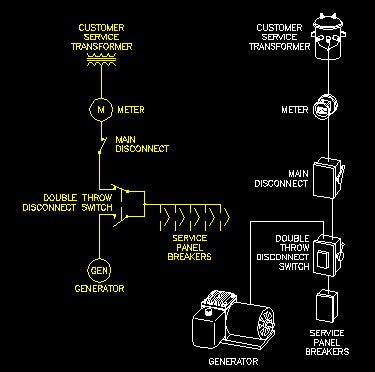 CUSTOMER SERVICE TRANSFORMER

M METER

MAIN DISCONNECT

DOUBLE THROW DISCONNECT SWITCH

SERVICE PANEL BREAKERS

GEN GENERATOR

CUSTOMER SERVICE TRANSFORMER

METER

MAIN DISCONNECT

DOUBLE THROW DISCONNECT SWITCH

SERVICE PANEL BREAKERS

GENERATOR